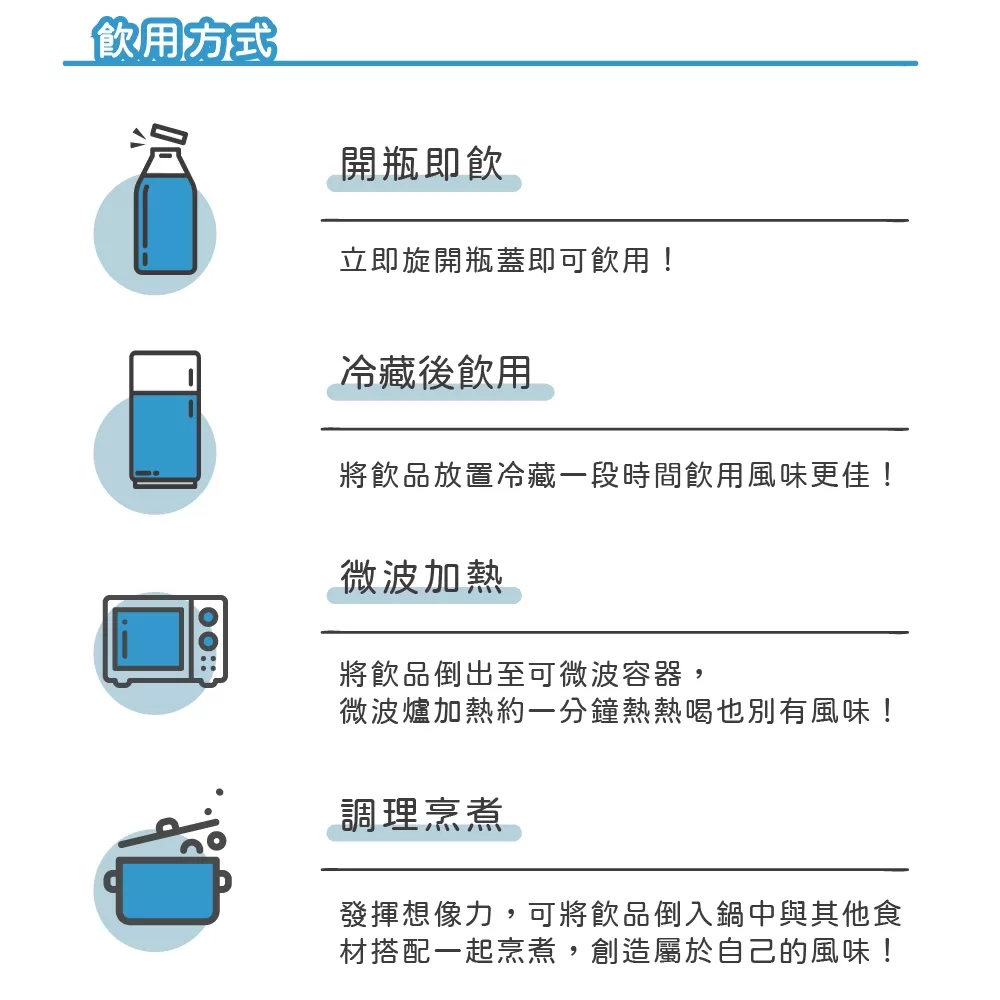 飲用方式

開瓶即飲

立即旋開瓶蓋即可飲用！

冷藏後飲用

將飲品放置冷藏一段時間飲用風味更佳！

微波加熱

將飲品倒出至可微波容器，
微波爐加熱約一分鐘熱熱喝也別有風味！

調理烹煮

發揮想像力，可將飲品倒入鍋中與其他食材搭配一起烹煮，創造屬於自己的風味！